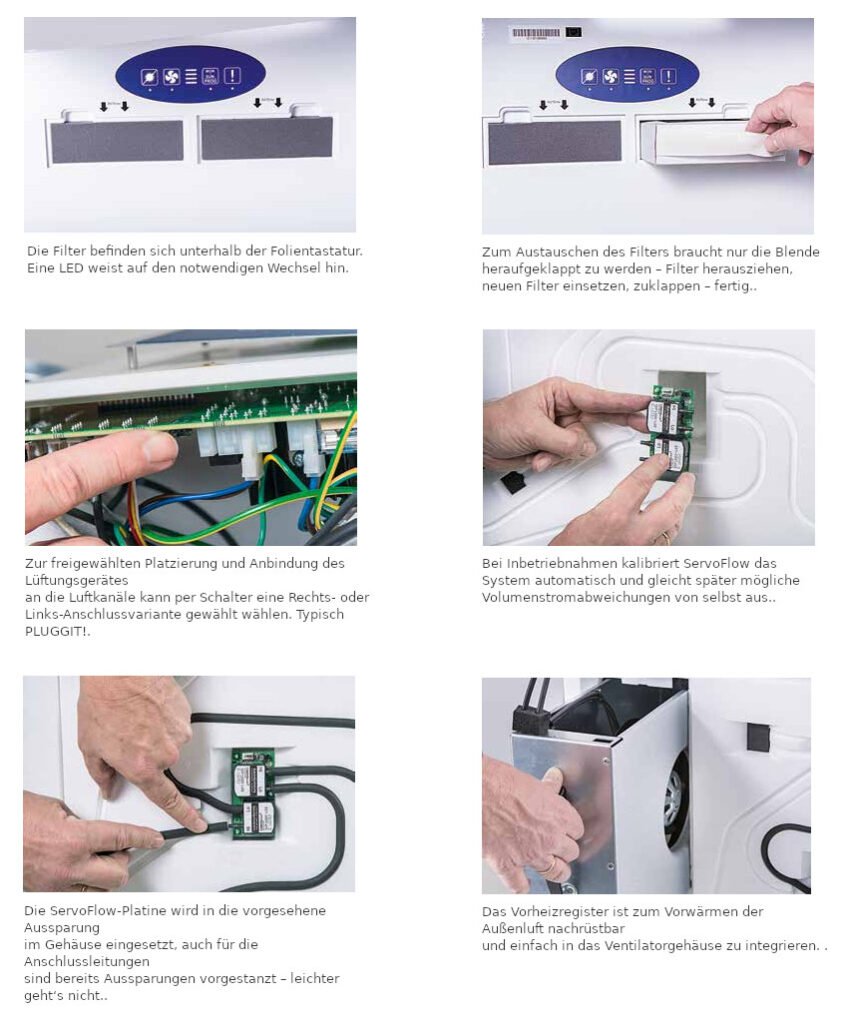 Die Filter befinden sich unterhalb der Folientastatur. Eine LED weist auf den notwendigen Wechsel hin.

Zum Austauschen des Filters braucht nur die Blende heraufgeklappt zu werden – Filter herausziehen, neuen Filter einsetzen, zuklappen – fertig..

Zur freigewählten Platzierung und Anbindung des Lüftungsgerätes
an die Luftkanäle kann per Schalter eine Rechts- oder Links-Anschlussvariante gewählt wählen. Typisch PLUGGIT!.

Bei Inbetriebnahmen kalibriert ServoFlow das System automatisch und gleicht später mögliche Volumenstromabweichungen von selbst aus..

Die ServoFlow-Platine wird in die vorgesehene Aussparung
im Gehäuse eingesetzt, auch für die Anschlussleitungen
sind bereits Aussparungen vorgestanzt – leichter geht's nicht..

Das Vorheizregister ist zum Vorwärmen der Außenluft nachrüstbar
und einfach in das Ventilatorgehäuse zu integrieren. .