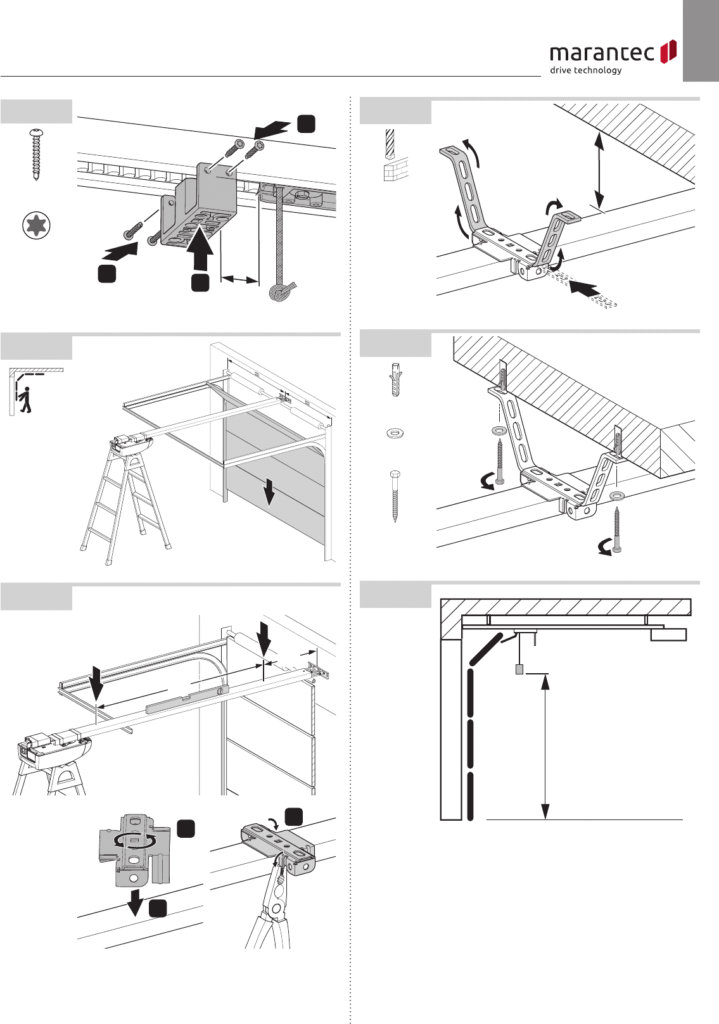 marantec
drive technology